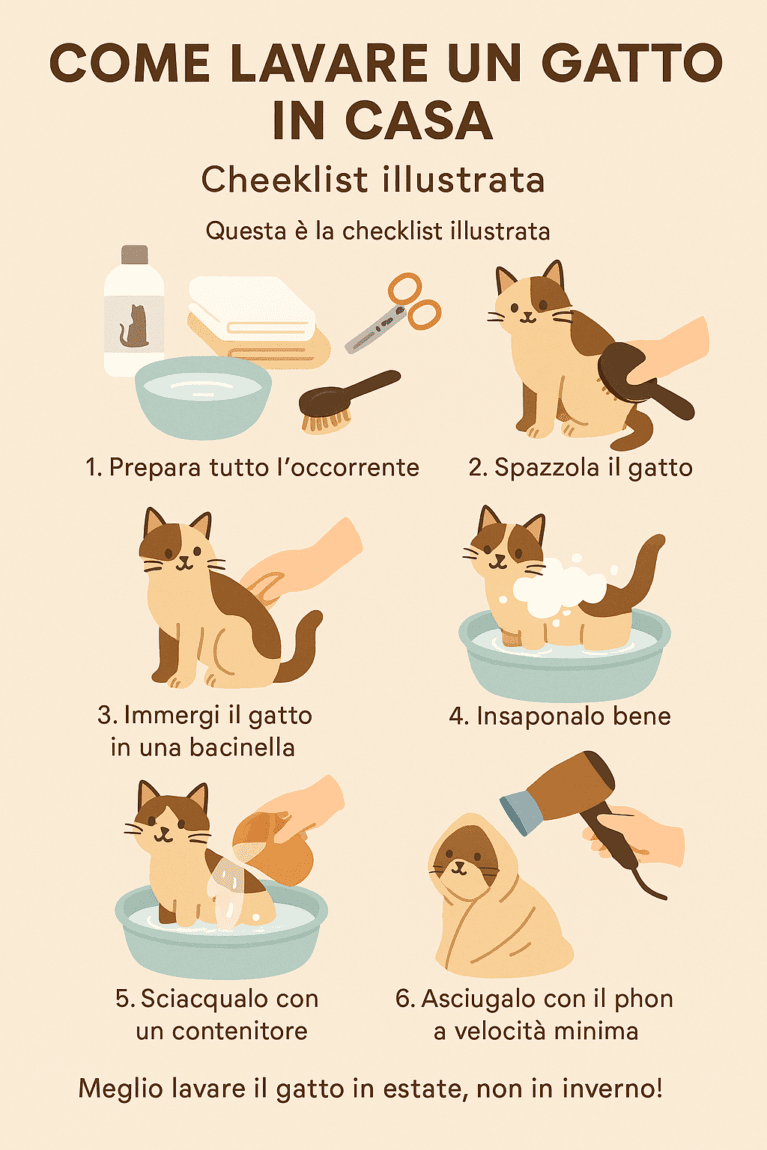 COME LAVARE UN GATTO IN CASA

Cheeklist illustrata

Questa è la checklist illustrata

1. Prepara tutto l'occorrente

2. Spazzola il gatto

3. Immergi il gatto in una bacinella

4. Insaponalo bene

5. Sciacqualo con un contenitore

6. Asciugalo con il phon a velocità minima

Meglio lavare il gatto in estate, non in inverno!